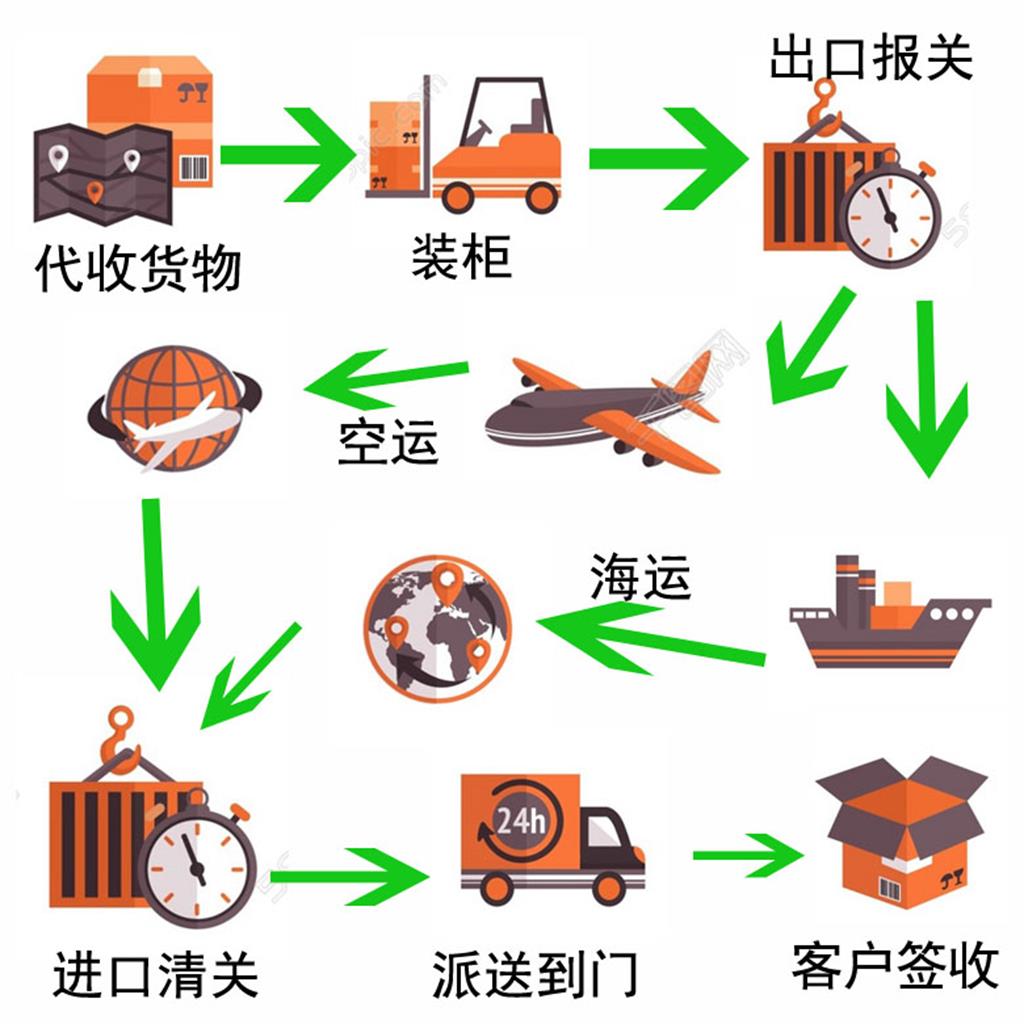 代收货物

装柜

出口报关

空运

海运

进口清关

24h

派送到门

客户签收